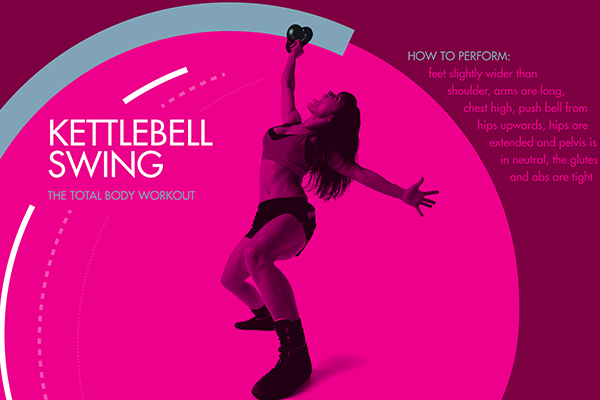 KETTLEBELL SWING

THE TOTAL BODY WORKOUT

HOW TO PERFORM:
feet slightly wider than shoulder, arms are long, chest high, push bell from hips upwards, hips are extended and pelvis is in neutral, the glutes and abs are tight