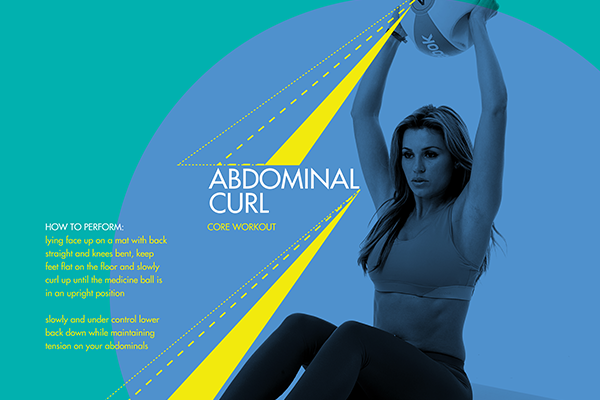 ABDOMINAL CURL
CORE WORKOUT

HOW TO PERFORM:
lying face up on a mat with back straight and knees bent, keep feet flat on the floor and slowly curl up until the medicine ball is in an upright position

slowly and under control lower back down while maintaining tension on your abdominals